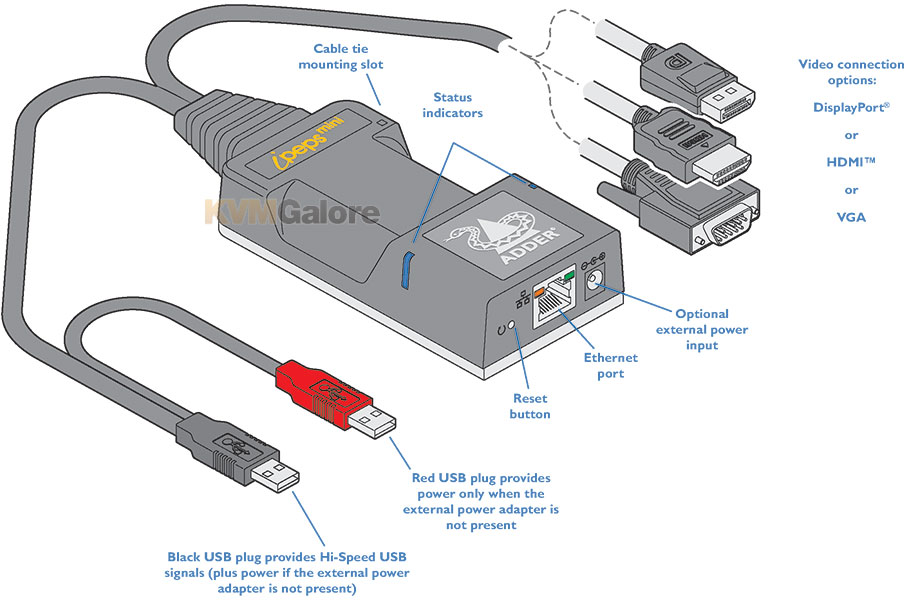 Cable tie mounting slot

Status indicators

Video connection options:

DisplayPort®

or

HDMI™

or

VGA

ipeps mini

KVMGalore

ADDER®

Optional external power input

Ethernet port

Reset button

Red USB plug provides power only when the external power adapter is not present

Black USB plug provides Hi-Speed USB signals (plus power if the external power adapter is not present)