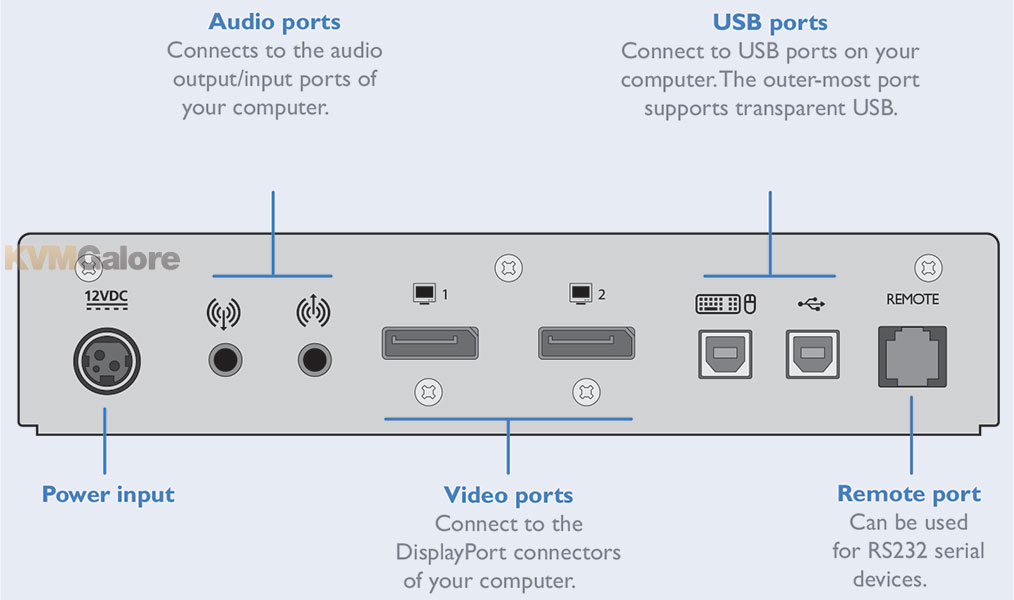 Audio ports
Connects to the audio output/input ports of your computer.

USB ports
Connect to USB ports on your computer. The outer-most port supports transparent USB.

KVMGalore

12VDC

1

2

REMOTE

Power input

Video ports
Connect to the DisplayPort connectors of your computer.

Remote port
Can be used for RS232 serial devices.