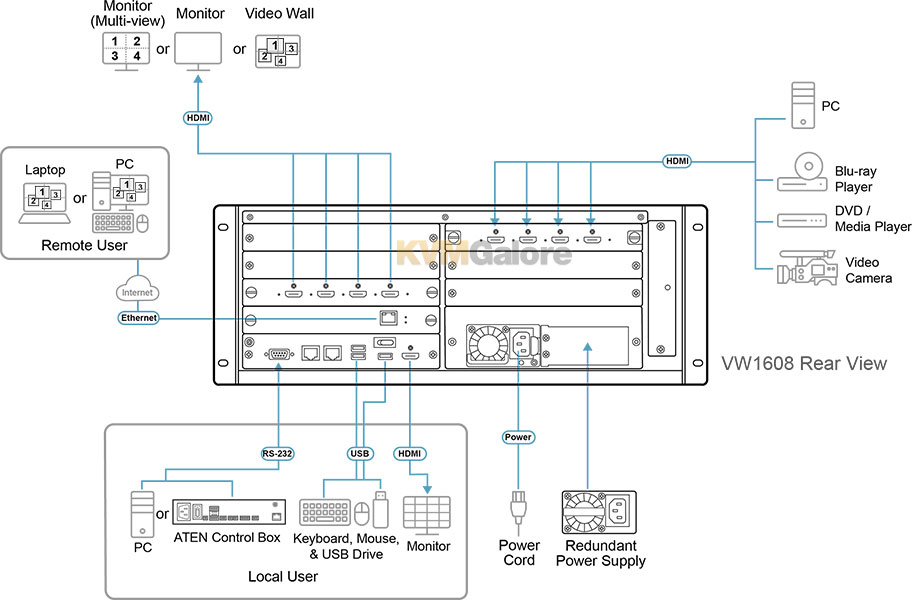 Monitor (Multi-view)
1 2
3 4
or
Monitor
or
Video Wall
1 2 3 4

HDMI

Laptop
1 2 3 4
or
PC
1 2 3 4
Remote User

Internet
Ethernet

HDMI

PC
Blu-ray Player
DVD / Media Player
Video Camera

KVMGalore

VW1608 Rear View

RS-232
USB
HDMI
Power

PC
or
ATEN Control Box
Keyboard, Mouse, & USB Drive
Monitor
Local User

Power Cord
Redundant Power Supply