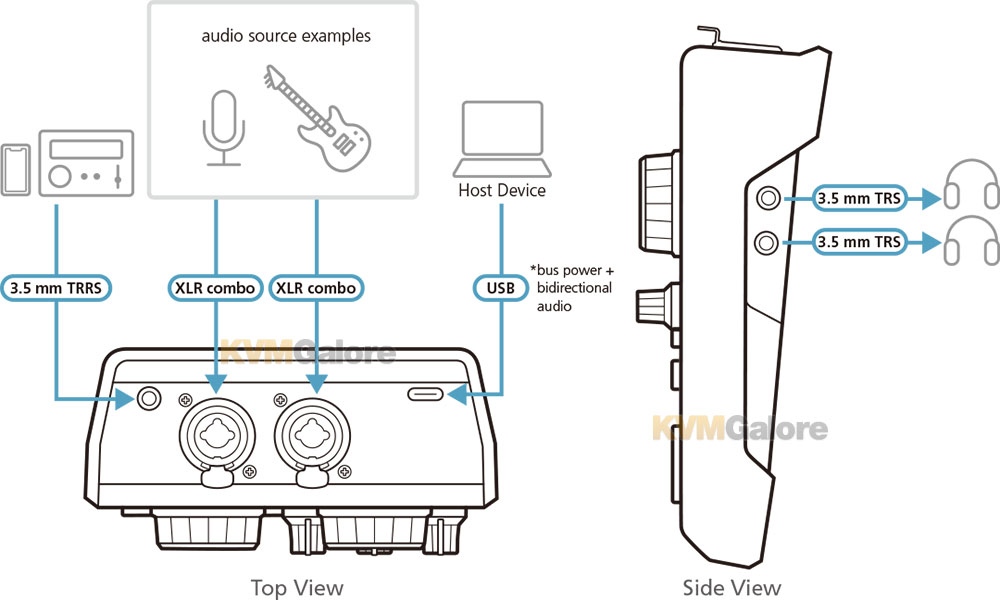 audio source examples

Host Device

3.5 mm TRRS

XLR combo

XLR combo

USB

*bus power + bidirectional audio

KVMGalore

3.5 mm TRS

3.5 mm TRS

KVMGalore

Top View

Side View