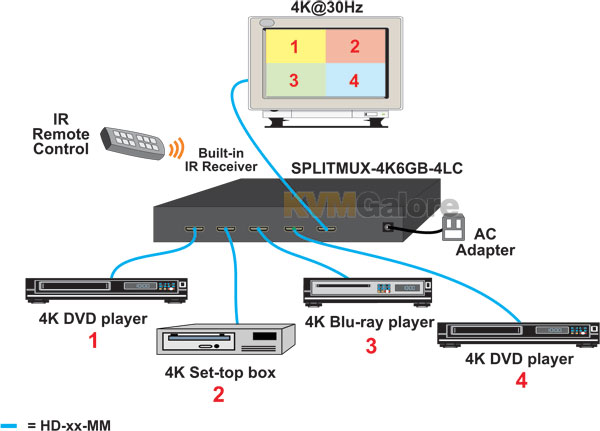 4K@30Hz

1 2
3 4

IR Remote Control

Built-in IR Receiver

SPLITMUX-4K6GB-4LC

KVMGalore

AC Adapter

4K DVD player
1

4K Set-top box
2

4K Blu-ray player
3

4K DVD player
4

= HD-xx-MM