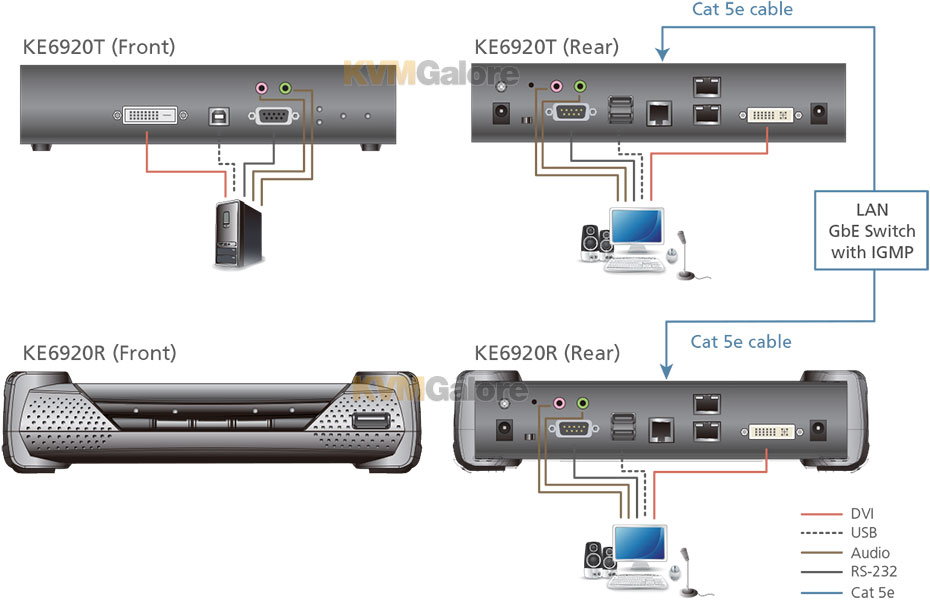 KE6920T (Front)

KVMGalore

KE6920T (Rear)

Cat 5e cable

LAN
GbE Switch
with IGMP

KE6920R (Front)

KVMGalore

KE6920R (Rear)

Cat 5e cable

DVI
USB
Audio
RS-232
Cat 5e