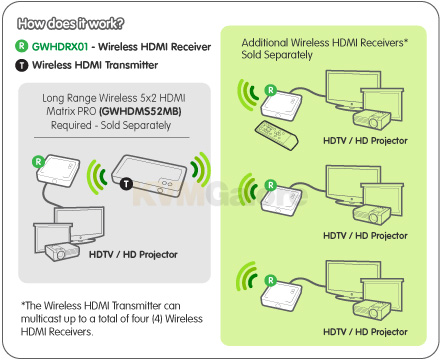 How does it work?

R GWHDRX01 - Wireless HDMI Receiver

T Wireless HDMI Transmitter

Long Range Wireless 5x2 HDMI Matrix PRO (GWHDMS52MB) Required - Sold Separately

R

T

KVMGalore

HDTV / HD Projector

*The Wireless HDMI Transmitter can multicast up to a total of four (4) Wireless HDMI Receivers.

Additional Wireless HDMI Receivers* Sold Separately

R

HDTV / HD Projector

R

HDTV / HD Projector

R

HDTV / HD Projector