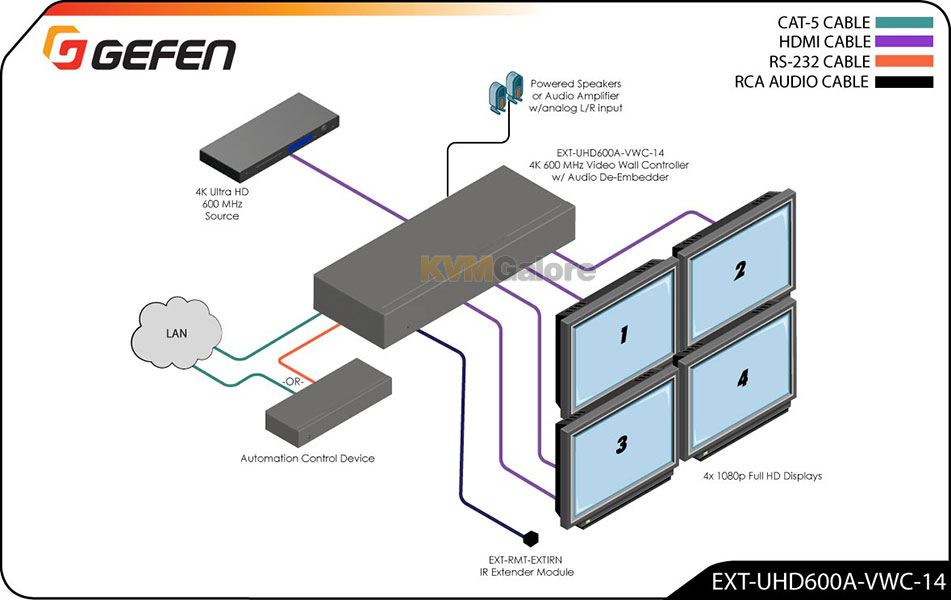 GEFEN

CAT-5 CABLE
HDMI CABLE
RS-232 CABLE
RCA AUDIO CABLE

Powered Speakers or Audio Amplifier w/analog L/R input

EXT-UHD600A-VWC-14
4K 600 MHz Video Wall Controller w/ Audio De-Embedder

4K Ultra HD 600 MHz Source

KVMGalore

LAN

-OR-

Automation Control Device

1
2
3
4

4x 1080p Full HD Displays

EXT-RMT-EXTIRN
IR Extender Module

EXT-UHD600A-VWC-14