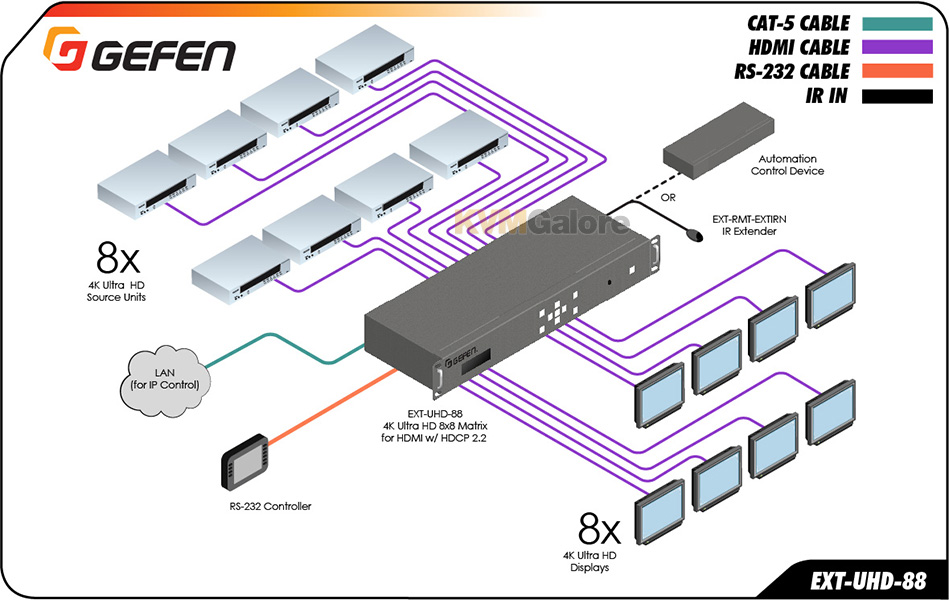 GEFEN

CAT-5 CABLE
HDMI CABLE
RS-232 CABLE
IR IN

Automation Control Device

OR

EXT-RMT-EXTIRN IR Extender

KVMGalore

8x
4K Ultra HD Source Units

LAN (for IP Control)

GEFEN

EXT-UHD-88
4K Ultra HD 8x8 Matrix for HDMI w/ HDCP 2.2

RS-232 Controller

8x
4K Ultra HD Displays

EXT-UHD-88