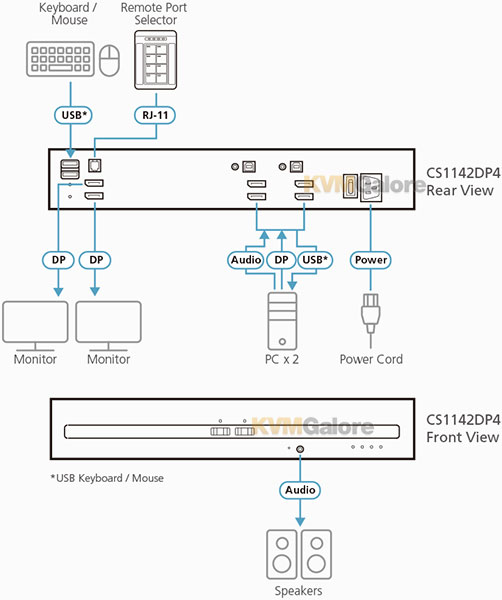 Keyboard / Mouse

Remote Port Selector

USB*

RJ-11

KVMGalore

CS1142DP4 Rear View

DP

DP

Audio

DP

USB*

Power

Monitor

Monitor

PC x 2

Power Cord

KVMGalore

CS1142DP4 Front View

*USB Keyboard / Mouse

Audio

Speakers