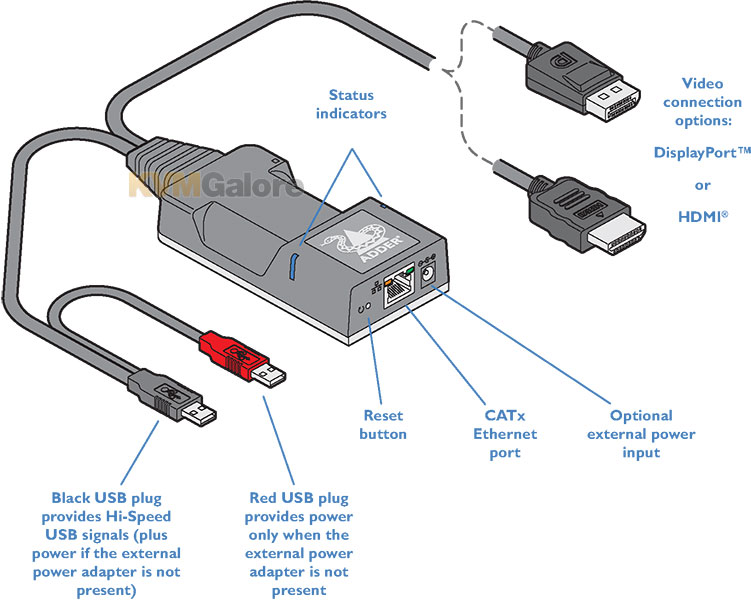 Status indicators

Video connection options:

DisplayPort™

or

HDMI®

KVMGalore

ADDER

Reset button

CATx Ethernet port

Optional external power input

Black USB plug provides Hi-Speed USB signals (plus power if the external power adapter is not present)

Red USB plug provides power only when the external power adapter is not present