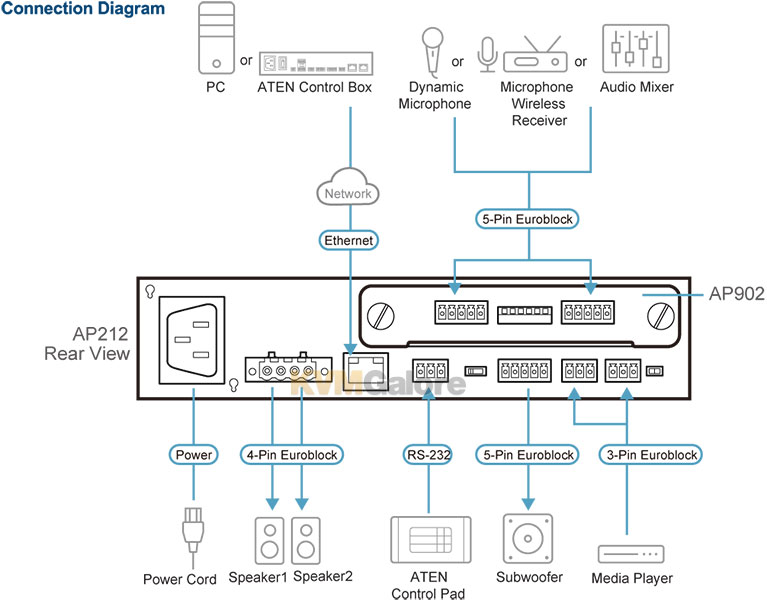 Connection Diagram

PC or ATEN Control Box

Dynamic Microphone or Microphone Wireless Receiver or Audio Mixer

Network

Ethernet

5-Pin Euroblock

AP902

AP212 Rear View

KVMGalore

Power

4-Pin Euroblock

RS-232

5-Pin Euroblock

3-Pin Euroblock

Power Cord

Speaker1 Speaker2

ATEN Control Pad

Subwoofer

Media Player